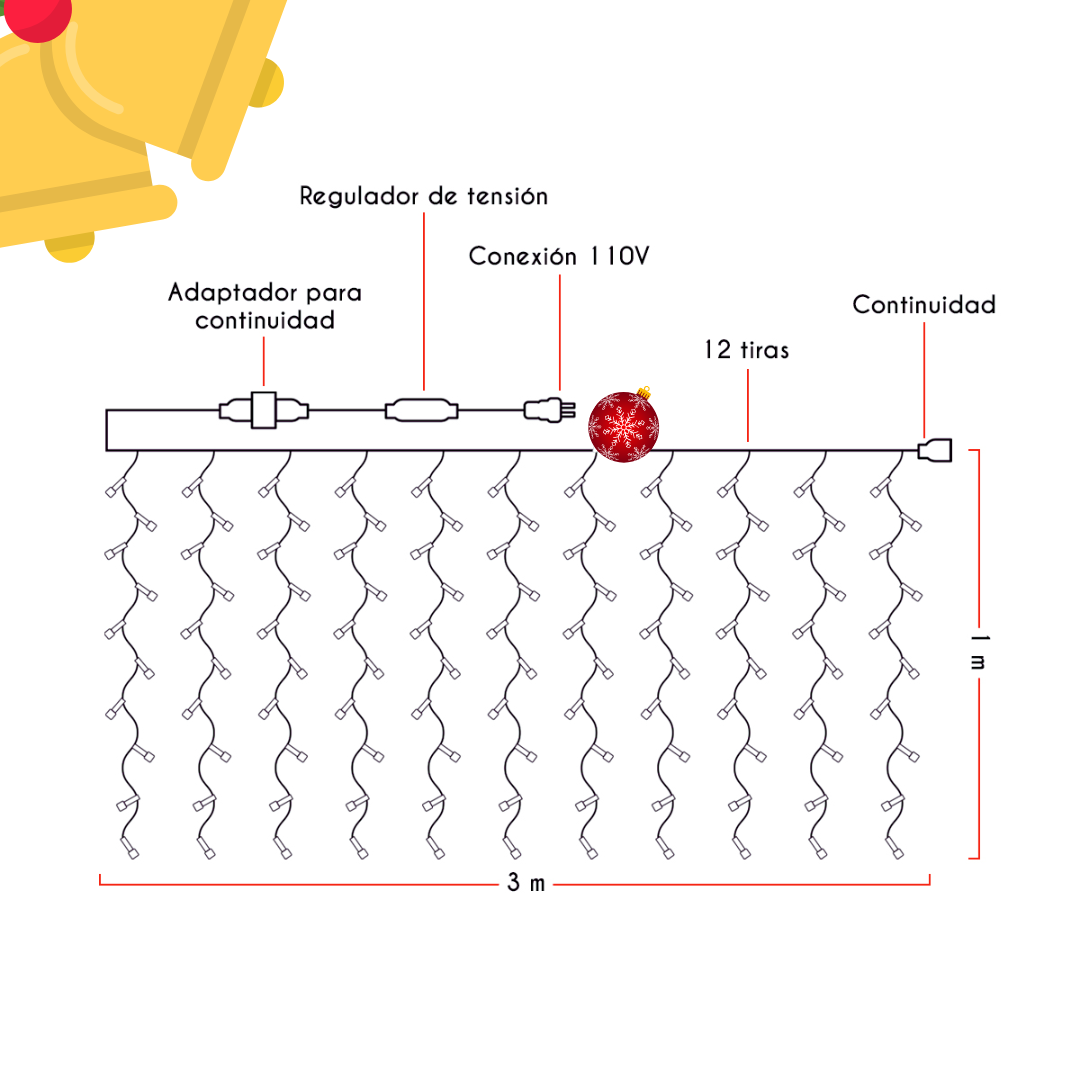 Regulador de tensión

Conexión 110V

Adaptador para continuidad

Continuidad

12 tiras

1 m

3 m