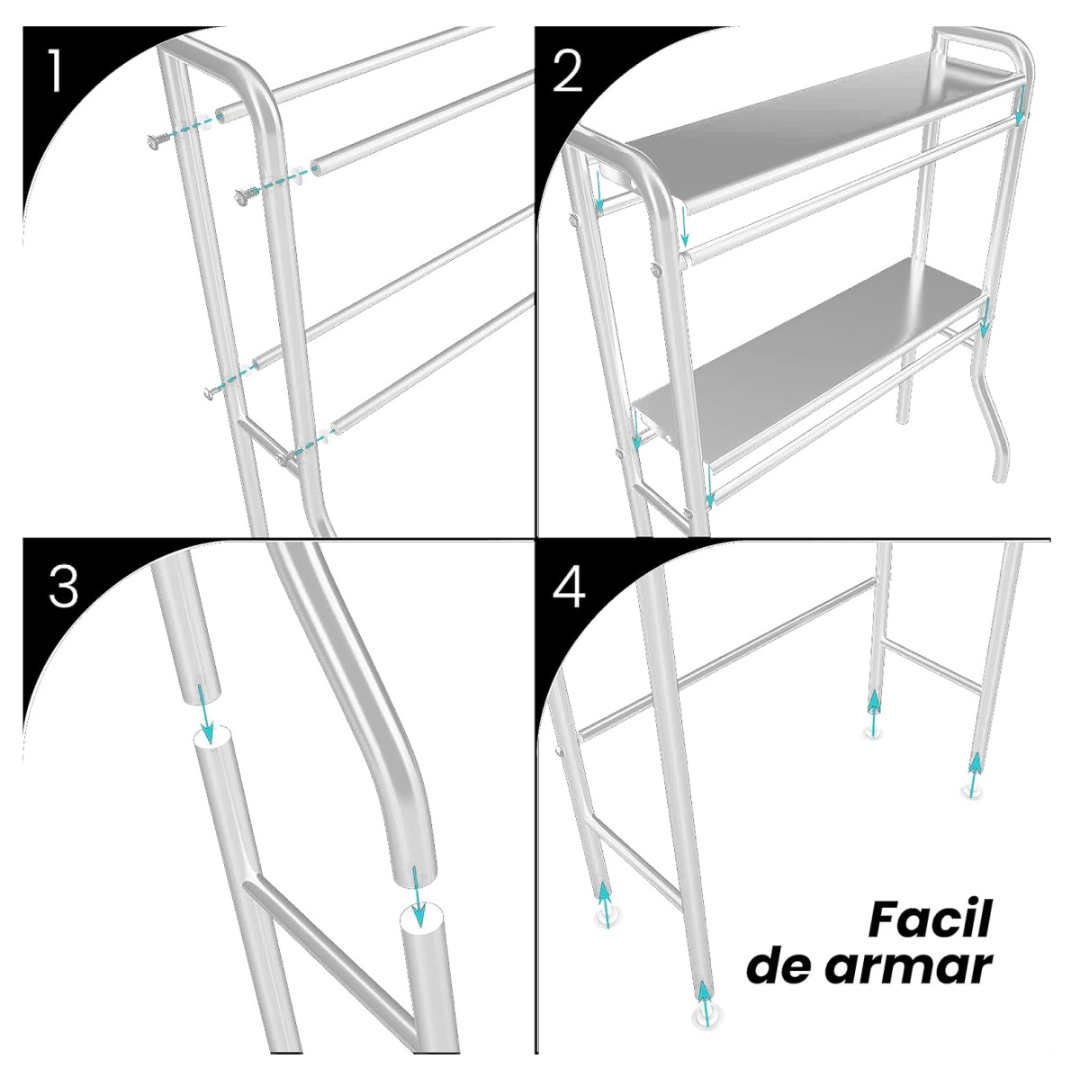 1

2

3

4

Facil de armar