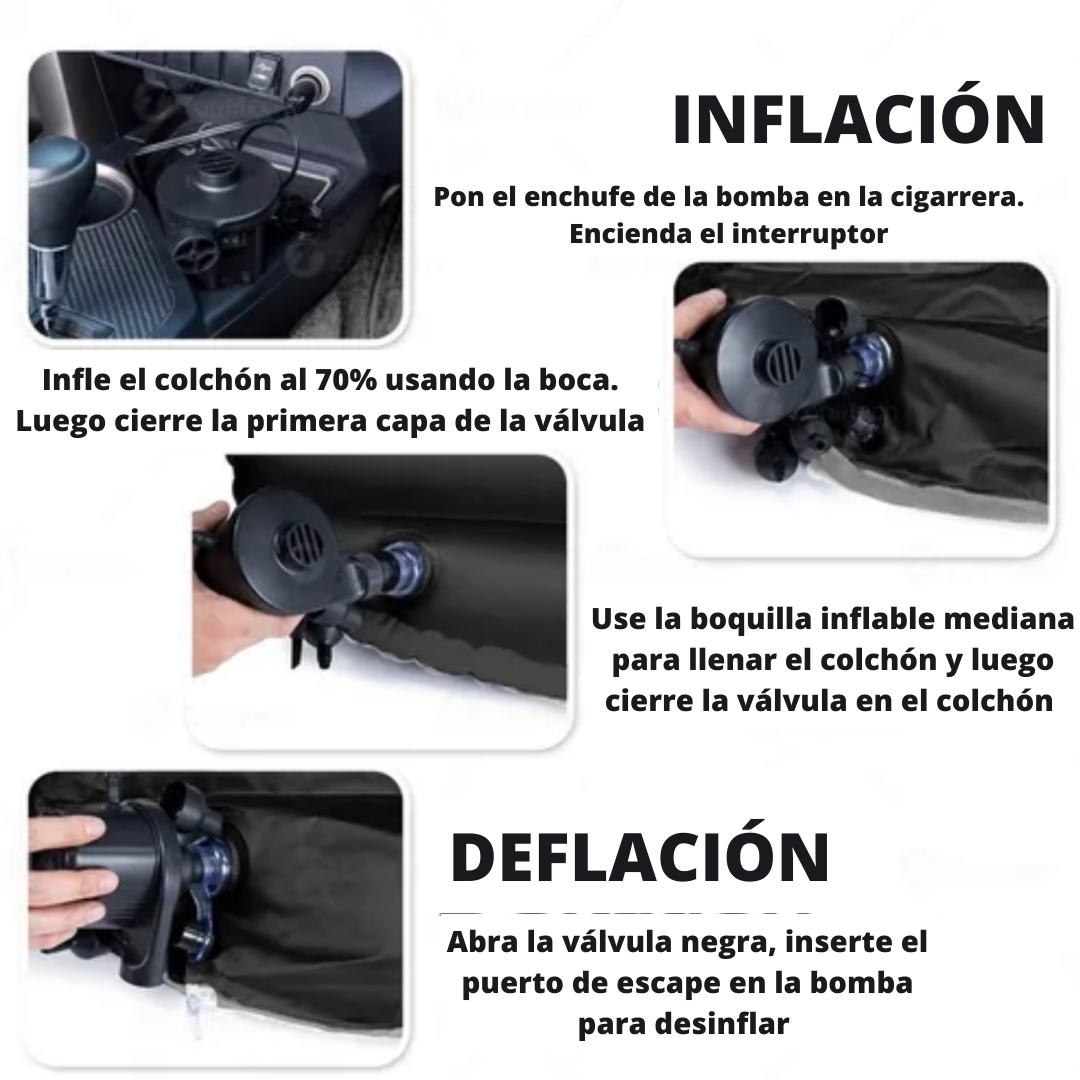 INFLACIÓN

Pon el enchufe de la bomba en la cigarrera. Encienda el interruptor

Infle el colchón al 70% usando la boca. Luego cierre la primera capa de la válvula

Use la boquilla inflable mediana para llenar el colchón y luego cierre la válvula en el colchón

DEFLACIÓN

Abra la válvula negra, inserte el puerto de escape en la bomba para desinflar