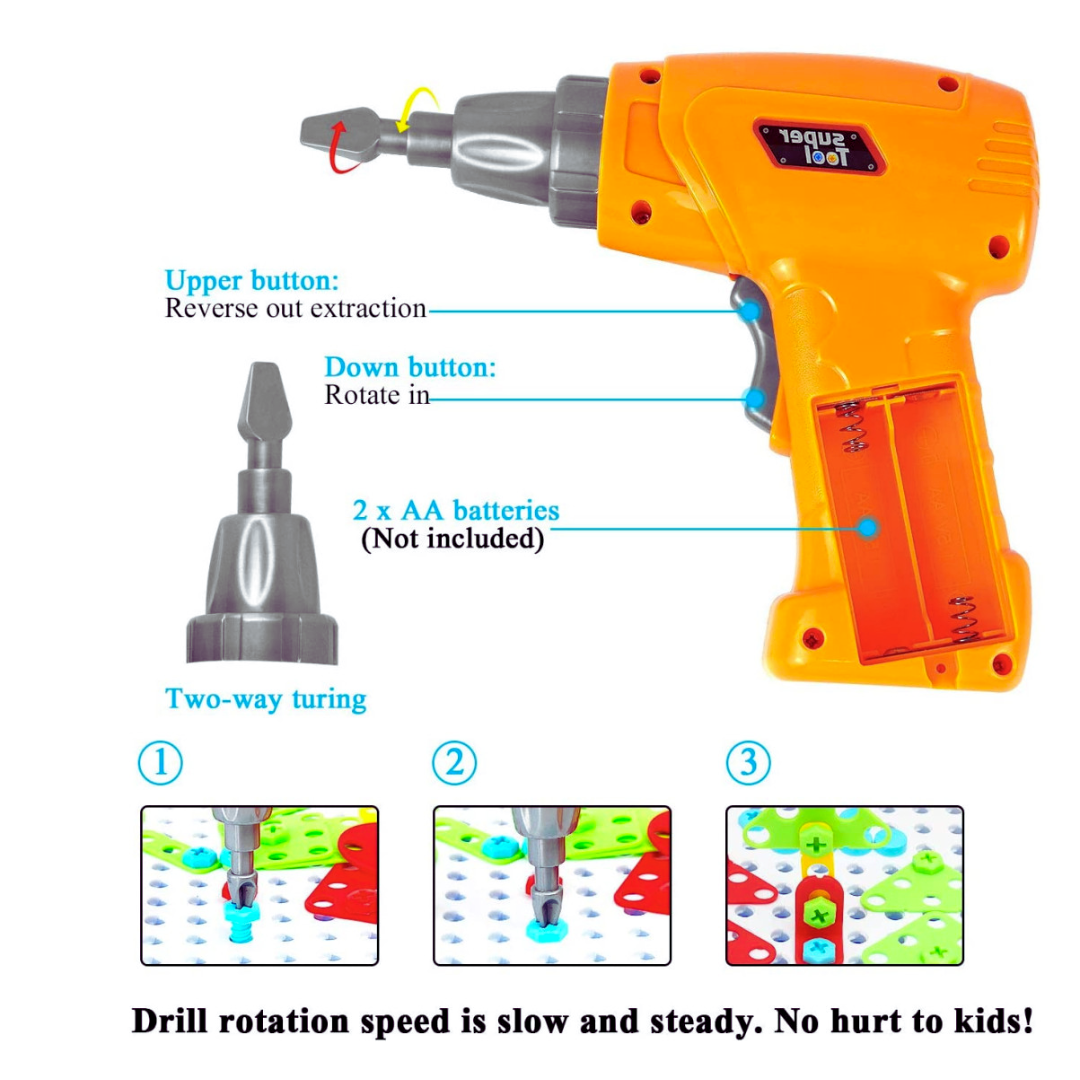 super Tool

Upper button:
Reverse out extraction

Down button:
Rotate in

2 x AA batteries
(Not included)

Two-way turing

①

②

③

Drill rotation speed is slow and steady. No hurt to kids!